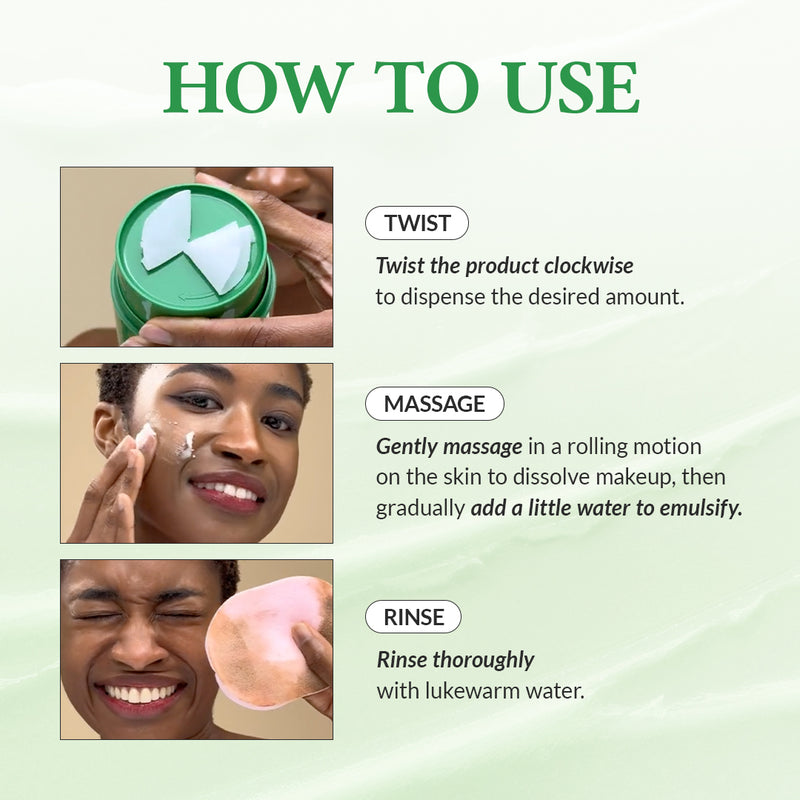 HOW TO USE

TWIST

Twist the product clockwise to dispense the desired amount.

MASSAGE

Gently massage in a rolling motion on the skin to dissolve makeup, then gradually add a little water to emulsify.

RINSE

Rinse thoroughly with lukewarm water.