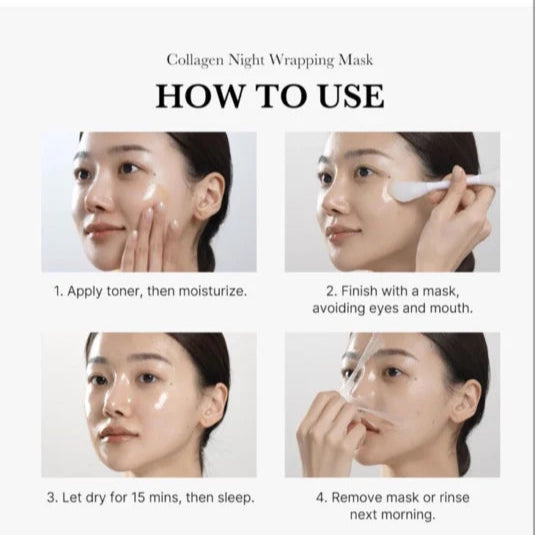 Collagen Night Wrapping Mask

HOW TO USE

1. Apply toner, then moisturize.

2. Finish with a mask, avoiding eyes and mouth.

3. Let dry for 15 mins, then sleep.

4. Remove mask or rinse next morning.