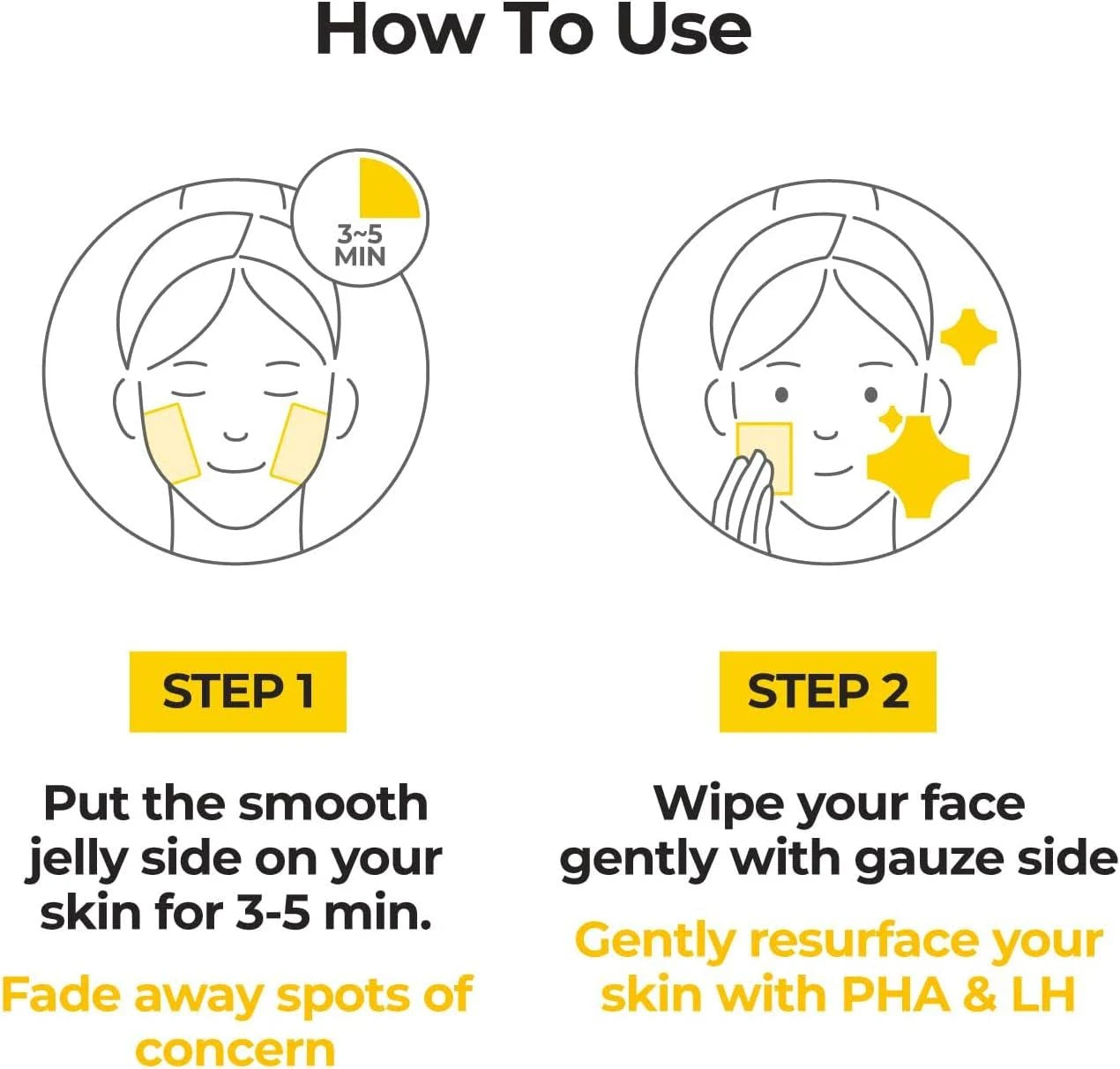 How To Use

3~5 MIN

STEP 1

Put the smooth jelly side on your skin for 3-5 min.

Fade away spots of concern

STEP 2

Wipe your face gently with gauze side

Gently resurface your skin with PHA & LH